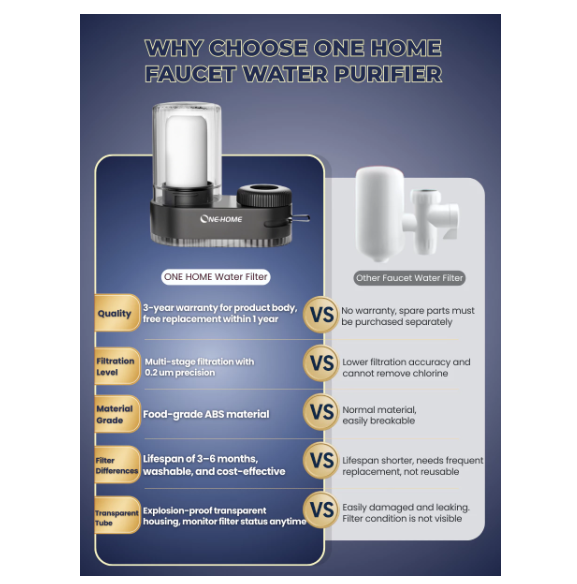 WHY CHOOSE ONE HOME FAUCET WATER PURIFIER

ONE-HOME

ONE HOME Water Filter

Other Faucet Water Filter

Quality

3-year warranty for product body, free replacement within 1 year

VS

No warranty, spare parts must be purchased separately

Filtration Level

Multi-stage filtration with 0.2 um precision

VS

Lower filtration accuracy and cannot remove chlorine

Material Grade

Food-grade ABS material

VS

Normal material, easily breakable

Filter Differences

Lifespan of 3-6 months, washable, and cost-effective

VS

Lifespan shorter, needs frequent replacement, not reusable

Transparent Tube

Explosion-proof transparent housing, monitor filter status anytime

VS

Easily damaged and leaking. Filter condition is not visible